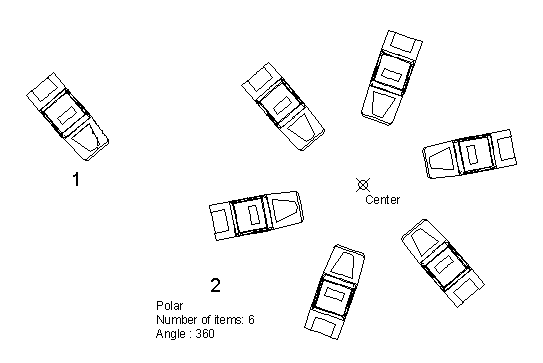 1

Center

2

Polar
Number of items: 6
Angle : 360