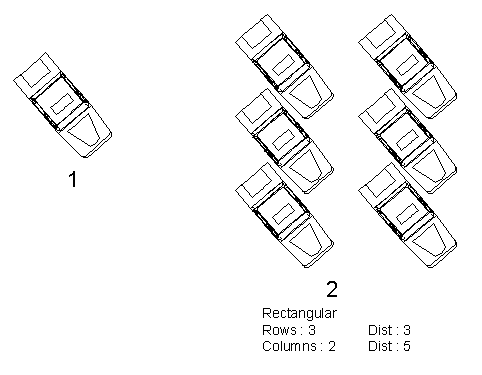 1

2

Rectangular
Rows : 3 Dist : 3
Columns : 2 Dist : 5